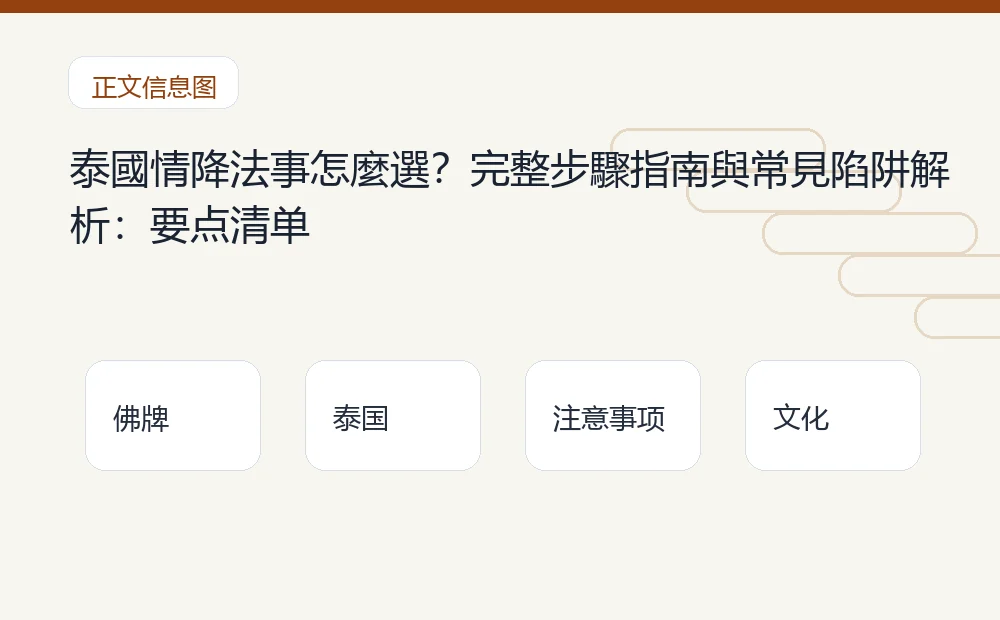 正文信息图

泰國情降法事怎麼選？完整步驟指南與常見陷阱解析：要点清单

佛牌

泰国

注意事项

文化