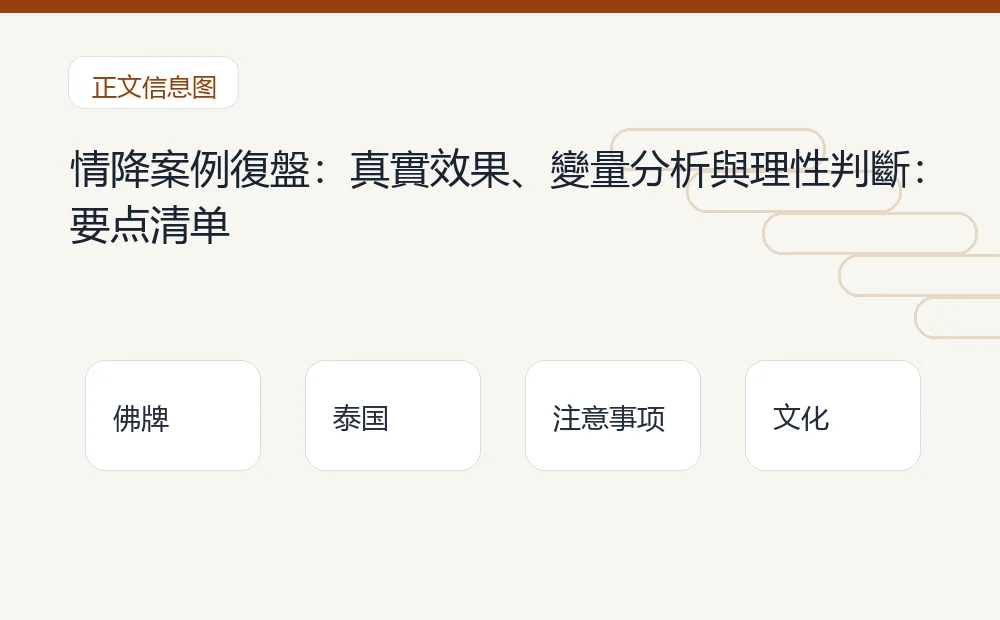 正文信息图

情降案例復盤：真實效果、變量分析與理性判斷：要点清单

佛牌

泰国

注意事项

文化